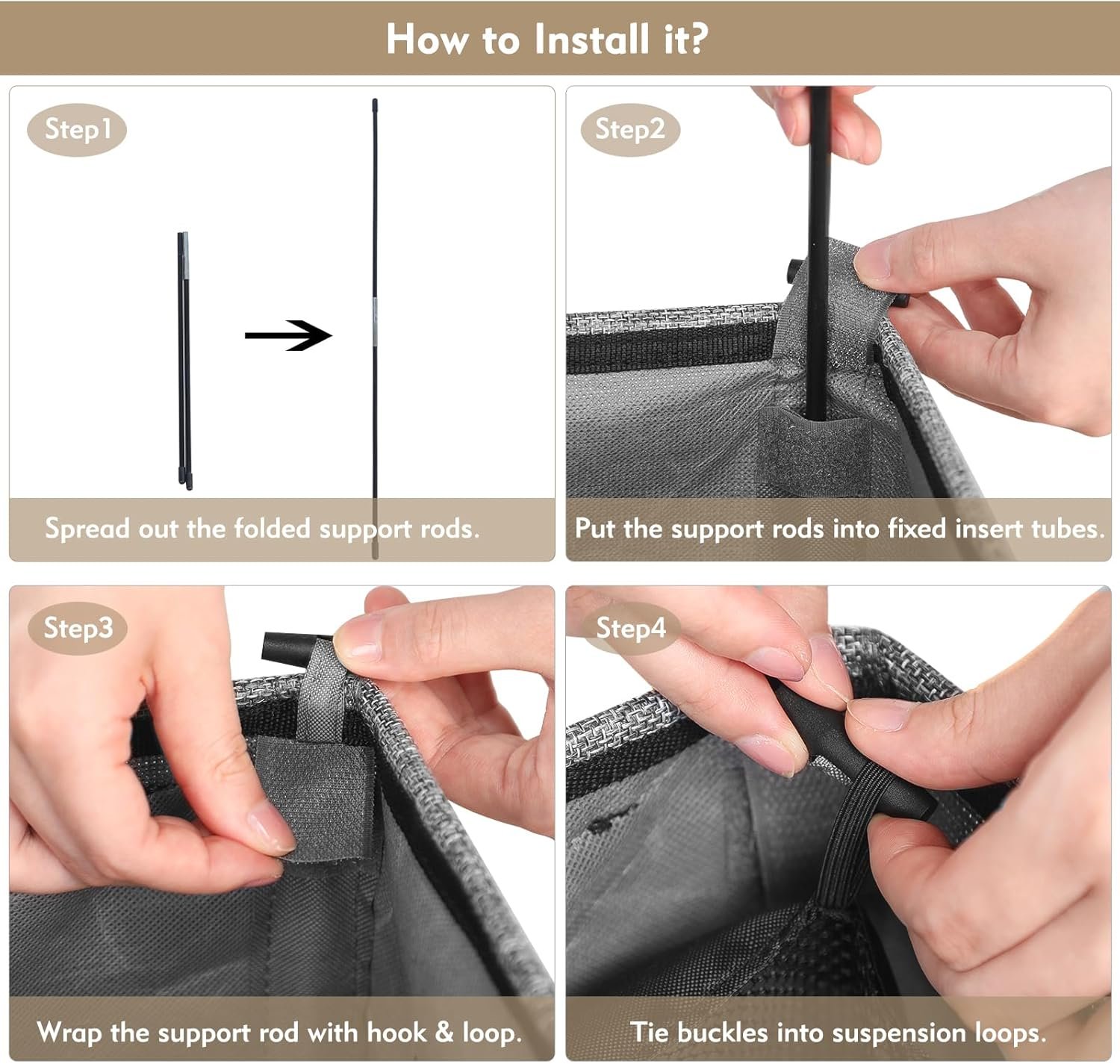 How to Install it?

Step1

Spread out the folded support rods.

Step2

Put the support rods into fixed insert tubes.

Step3

Wrap the support rod with hook & loop.

Step4

Tie buckles into suspension loops.